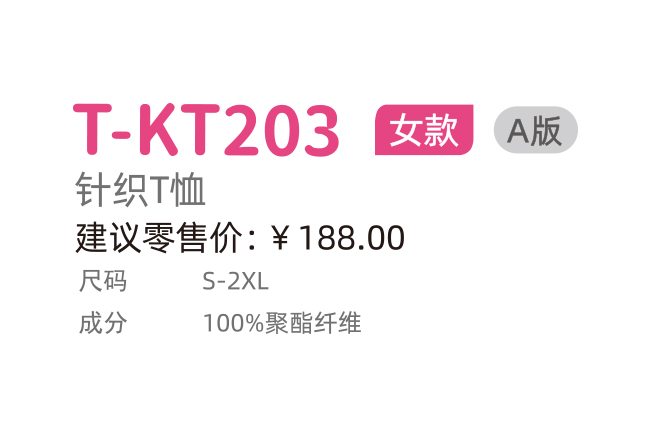 T-KT203 女款 A版

针织T恤

建议零售价：￥188.00

尺码 S-2XL

成分 100%聚酯纤维